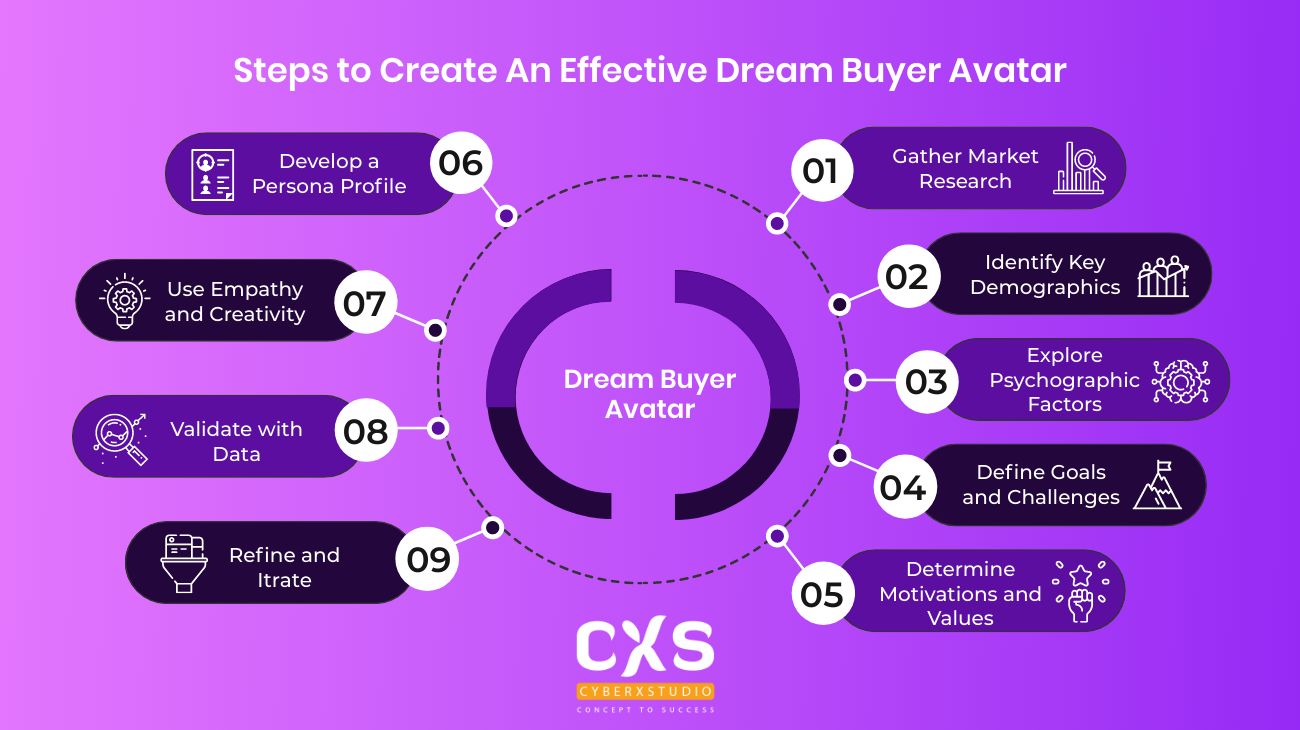 Steps to Create An Effective Dream Buyer Avatar

Dream Buyer Avatar

01 Gather Market Research

02 Identify Key Demographics

03 Explore Psychographic Factors

04 Define Goals and Challenges

05 Determine Motivations and Values

06 Develop a Persona Profile

07 Use Empathy and Creativity

08 Validate with Data

09 Refine and Itrate

CXS
CYBERXSTUDIO
CONCEPT TO SUCCESS